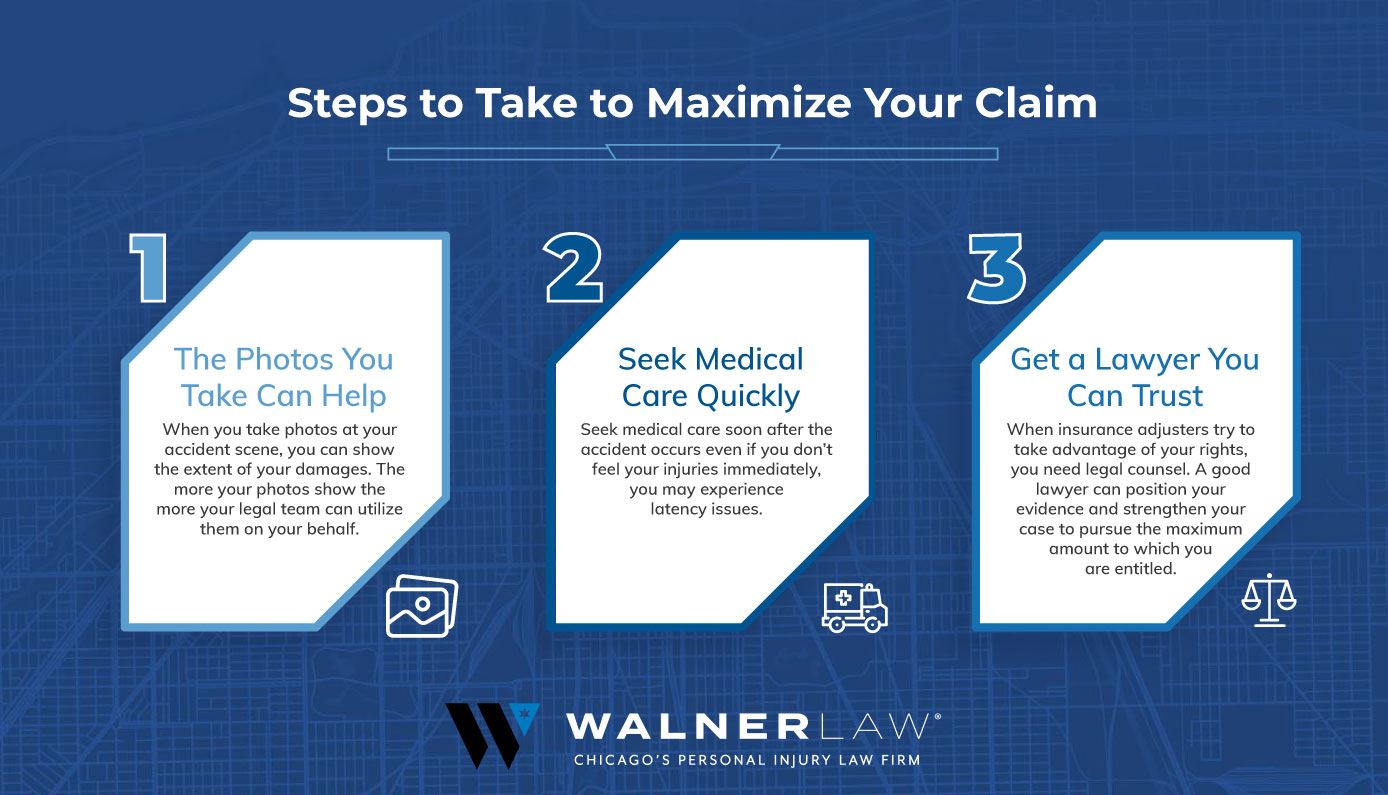 Steps to Take to Maximize Your Claim

1

The Photos You Take Can Help

When you take photos at your accident scene, you can show the extent of your damages. The more your photos show the more your legal team can utilize them on your behalf.

2

Seek Medical Care Quickly

Seek medical care soon after the accident occurs even if you don't feel your injuries immediately, you may experience latency issues.

3

Get a Lawyer You Can Trust

When insurance adjusters try to take advantage of your rights, you need legal counsel. A good lawyer can position your evidence and strengthen your case to pursue the maximum amount to which you are entitled.

WALNERLAW®
CHICAGO'S PERSONAL INJURY LAW FIRM